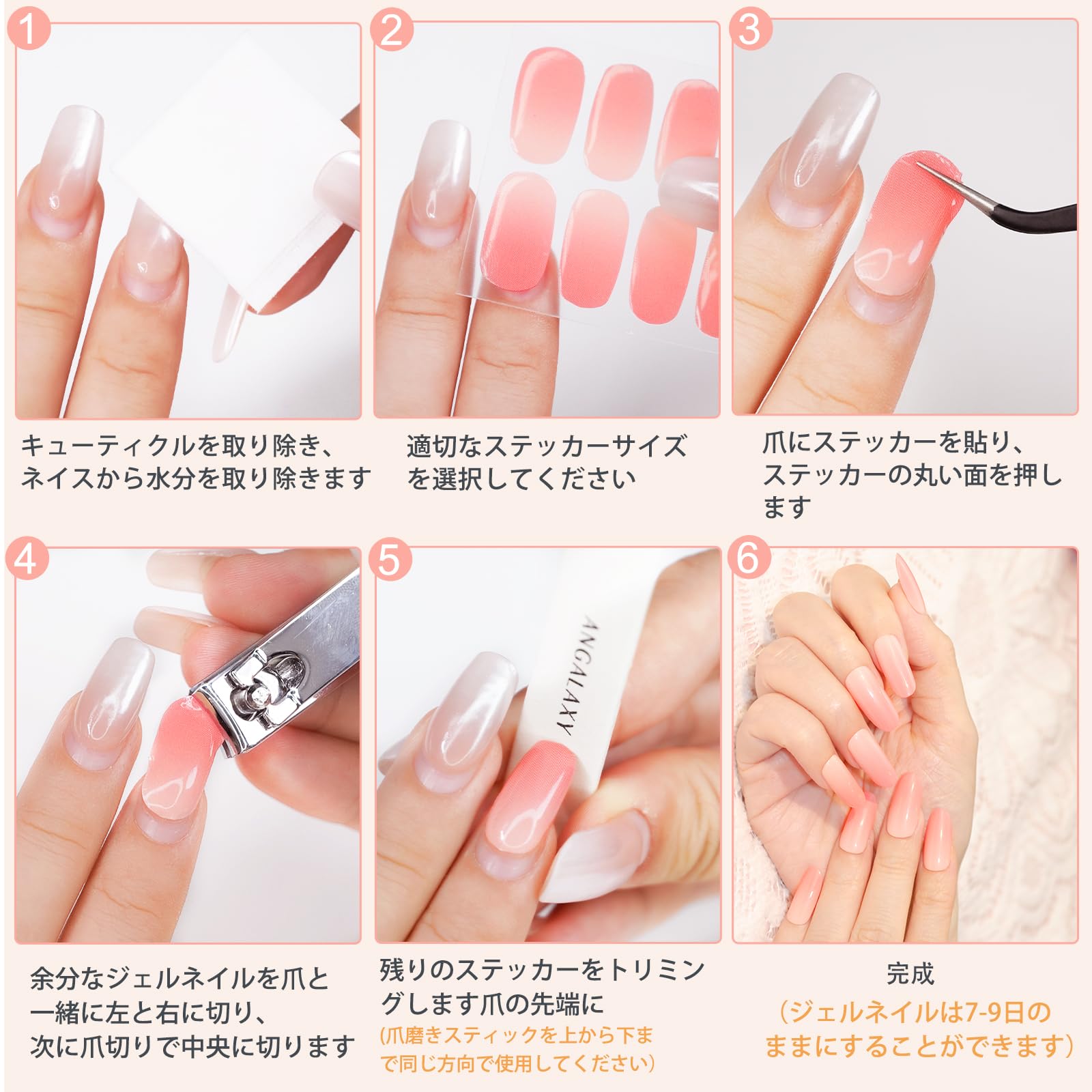 1

キューティクルを取り除き、ネイスから水分を取り除きます

2

適切なステッカーサイズを選択してください

3

爪にステッカーを貼り、ステッカーの丸い面を押します

4

余分なジェルネイルを爪と一緒に左と右に切り、次に爪切りで中央に切ります

5

ANGALAXY

残りのステッカーをトリミングします爪の先端に
(爪磨きスティックを上から下まで同じ方向で使用してください)

6

完成
(ジェルネイルは7-9日のままにすることができます)